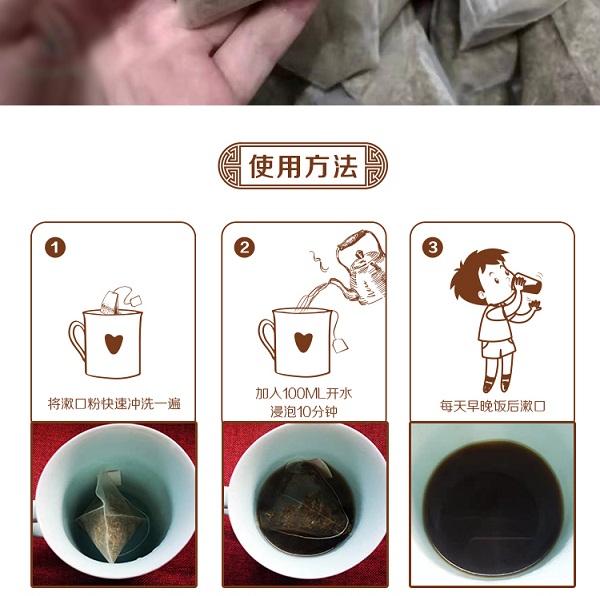 使用方法

1
将漱口粉快速冲洗一遍

2
加入100ML开水
浸泡10分钟

3
每天早晚饭后漱口