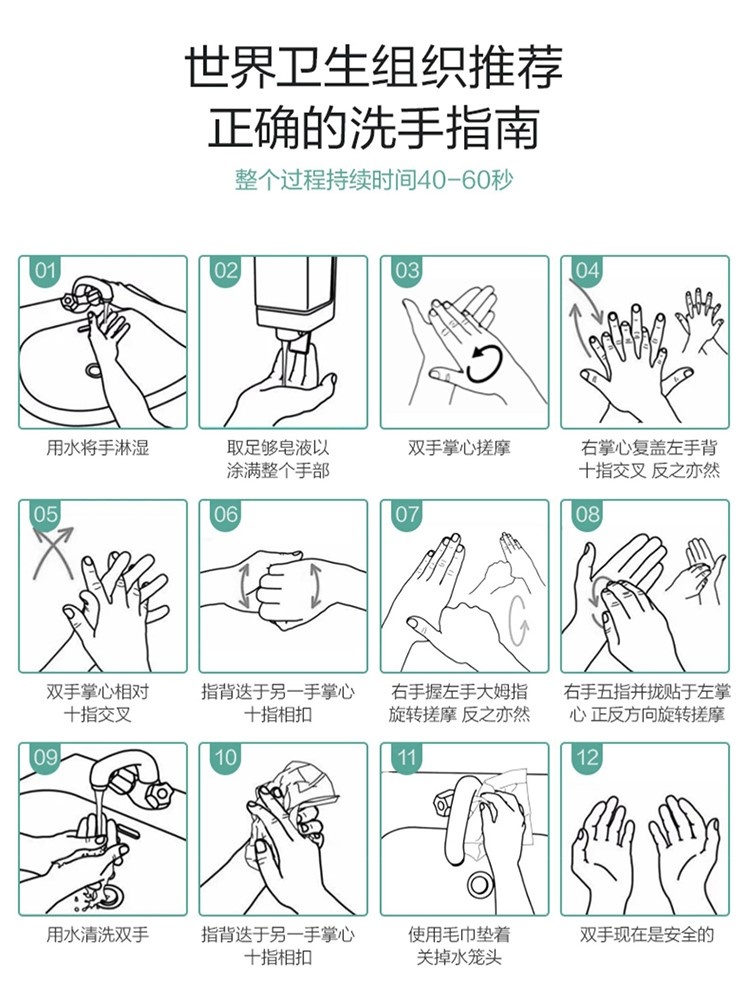 世界卫生组织推荐
正确的洗手指南

整个过程持续时间40-60秒

01
用水将手淋湿

02
取足够皂液以涂满整个手部

03
双手掌心搓摩

04
右掌心复盖左手背十指交叉 反之亦然

05
双手掌心相对十指交叉

06
指背迭于另一手掌心十指相扣

07
右手握左手大姆指旋转搓摩 反之亦然

08
右手五指并拢贴于左掌心 正反方向旋转搓摩

09
用水清洗双手

10
指背迭于另一手掌心十指相扣

11
使用毛巾垫着关掉水笼头

12
双手现在是安全的